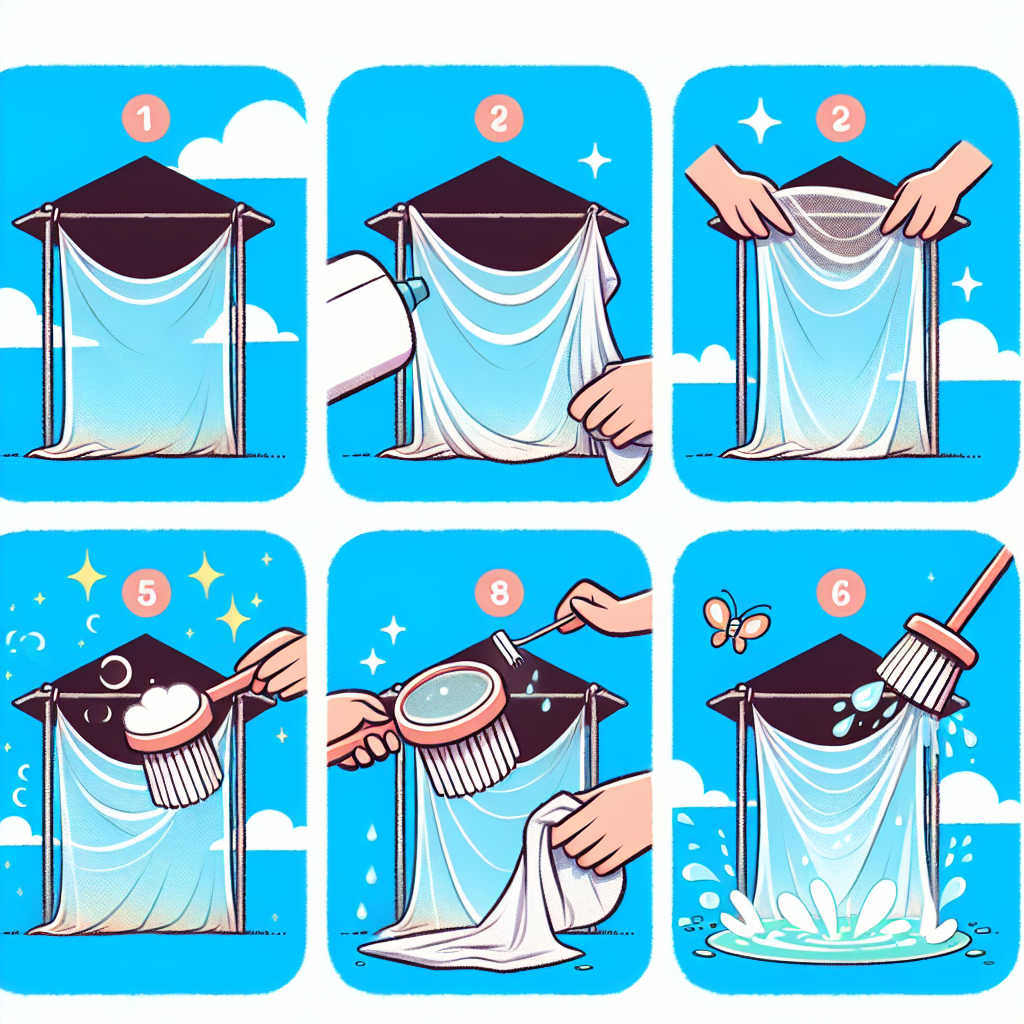 1

2

2

5

8

6